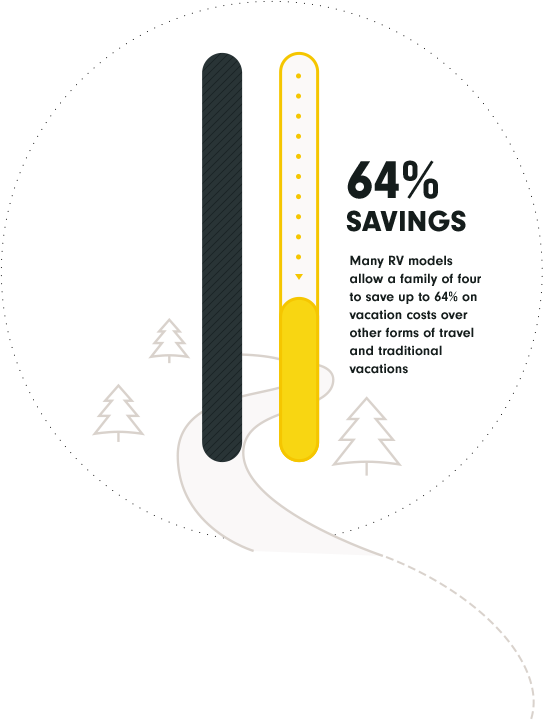 64%
SAVINGS

Many RV models allow a family of four to save up to 64% on vacation costs over other forms of travel and traditional vacations